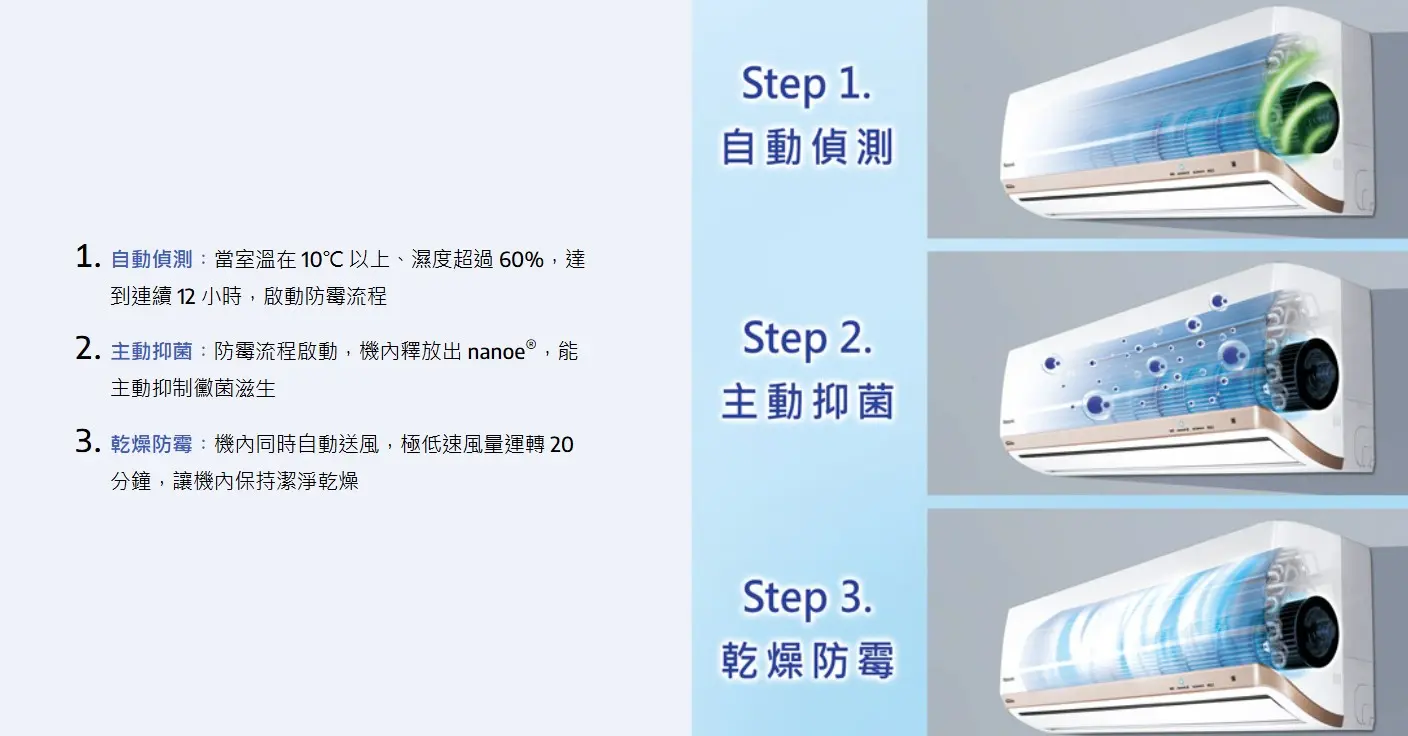 1. 自動偵測：當室溫在 10℃ 以上、濕度超過 60%，達到連續 12 小時，啟動防霉流程

2. 主動抑菌：防霉流程啟動，機內釋放出 nanoe®，能主動抑制黴菌滋生

3. 乾燥防霉：機內同時自動送風，極低速風量運轉 20 分鐘，讓機內保持潔淨乾燥

Step 1.
自動偵測

Step 2.
主動抑菌

Step 3.
乾燥防霉