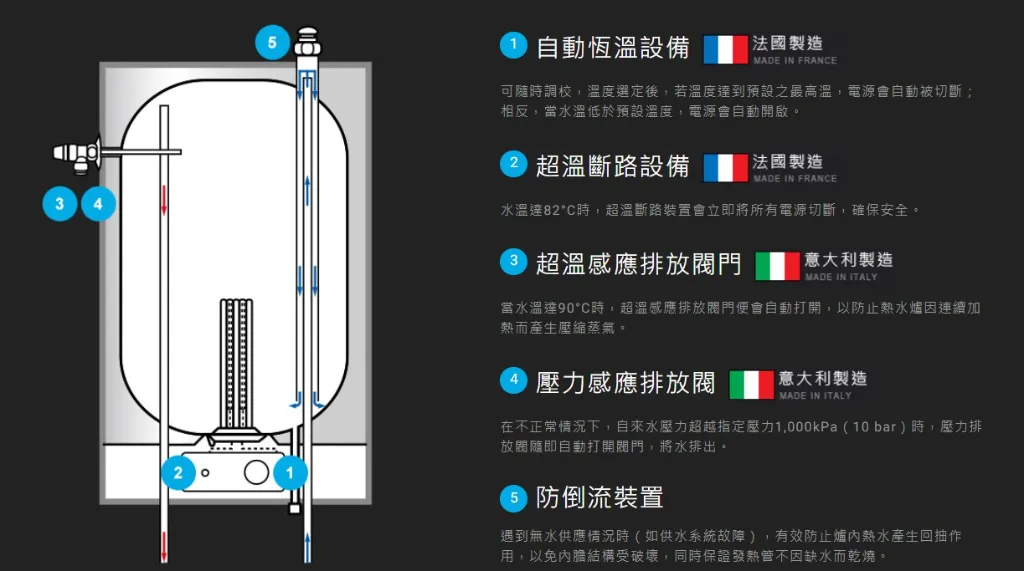 5

3 4

2 1

1 自動恆溫設備 法國製造 MADE IN FRANCE

可隨時調校，溫度選定後，若溫度達到預設之最高溫，電源會自動被切斷；相反，當水溫低於預設溫度，電源會自動開啟。

2 超溫斷路設備 法國製造 MADE IN FRANCE

水溫達82°C時，超溫斷路裝置會立即將所有電源切斷，確保安全。

3 超溫感應排放閥門 意大利製造 MADE IN ITALY

當水溫達90°C時，超溫感應排放閥門便會自動打開，以防止熱水爐因連續加熱而產生壓縮蒸氣。

4 壓力感應排放閥 意大利製造 MADE IN ITALY

在不正常情況下，自來水壓力超越指定壓力1,000kPa（10 bar）時，壓力排放閥隨即自動打開閥門，將水排出。

5 防倒流裝置

遇到無水供應情況時（如供水系統故障），有效防止爐內熱水產生回抽作用，以免內膽結構受破壞，同時保證發熱管不因缺水而乾燒。